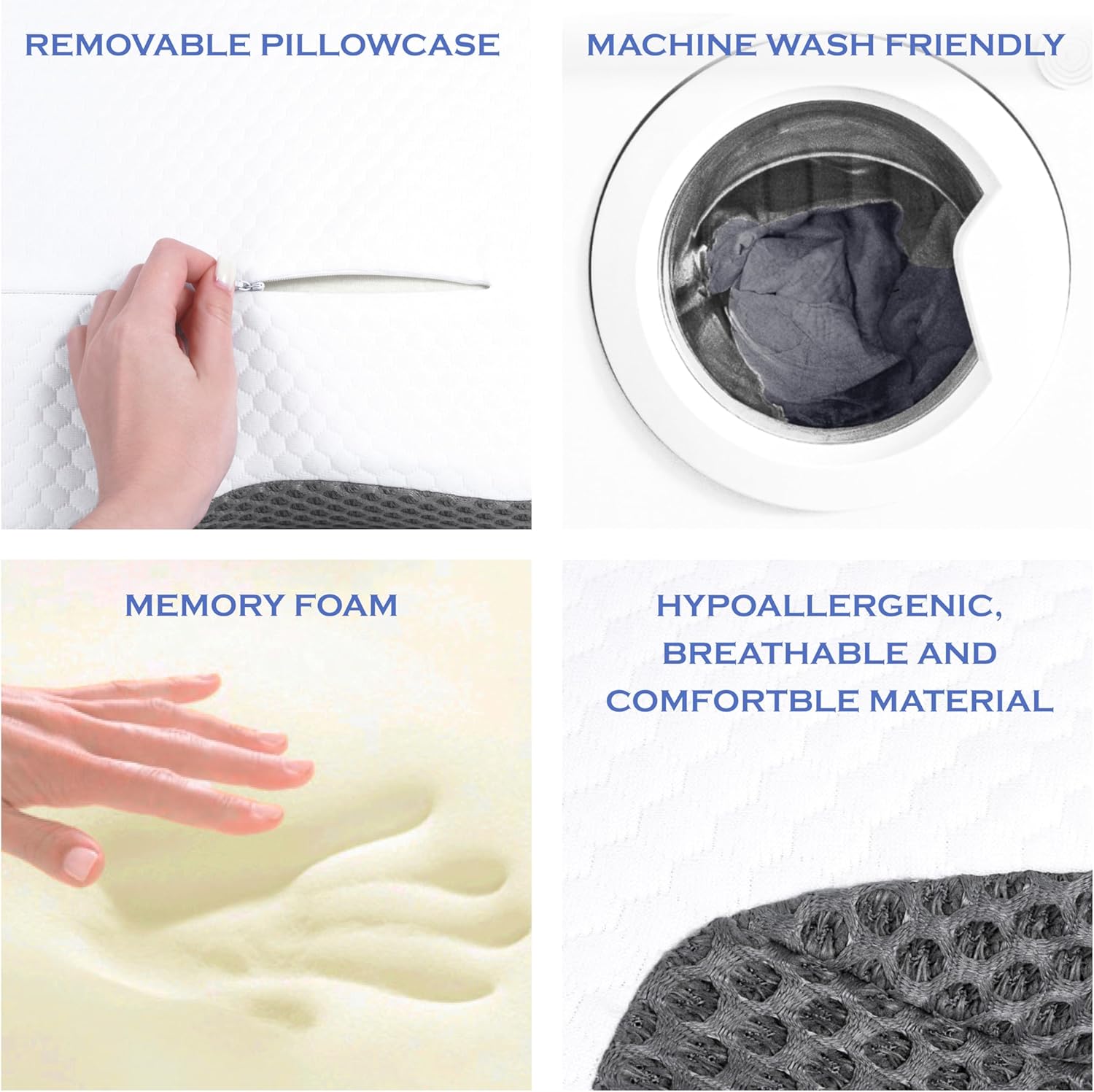 REMOVABLE PILLOWCASE

MACHINE WASH FRIENDLY

MEMORY FOAM

HYPOALLERGENIC, BREATHABLE AND COMFORTBLE MATERIAL